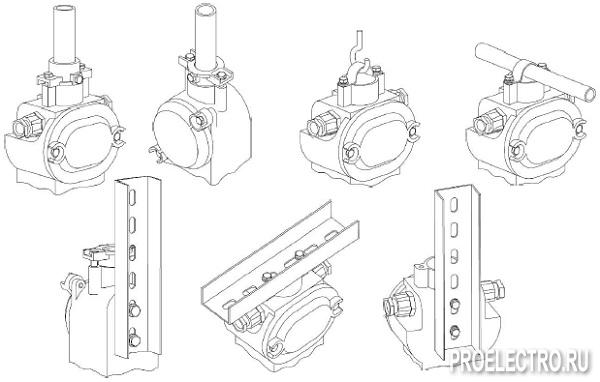 PROELECTRO.RU