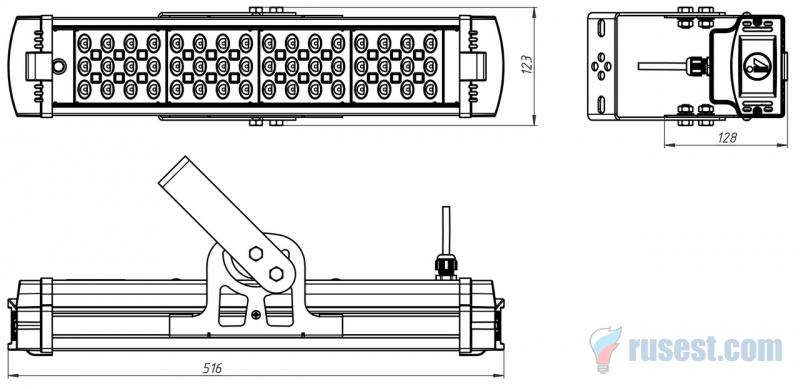 123

128

516

rusest.com