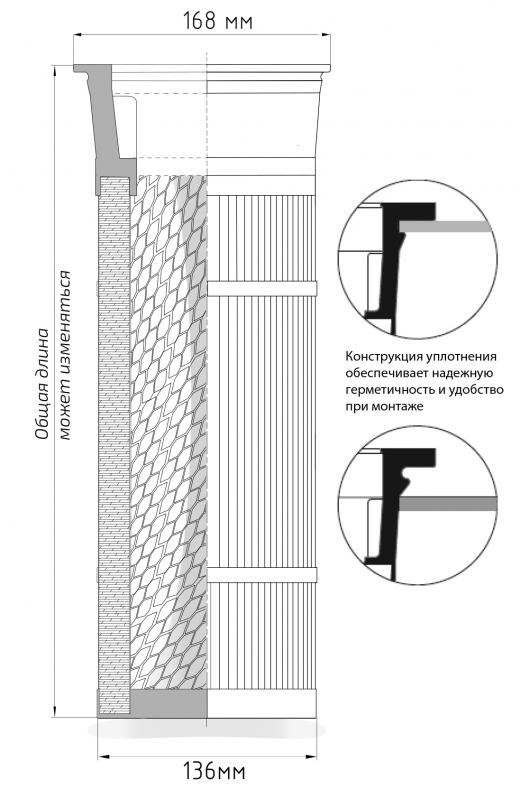 168 мм

Общая длина может изменяться

Конструкция уплотнения обеспечивает надежную герметичность и удобство при монтаже

136мм